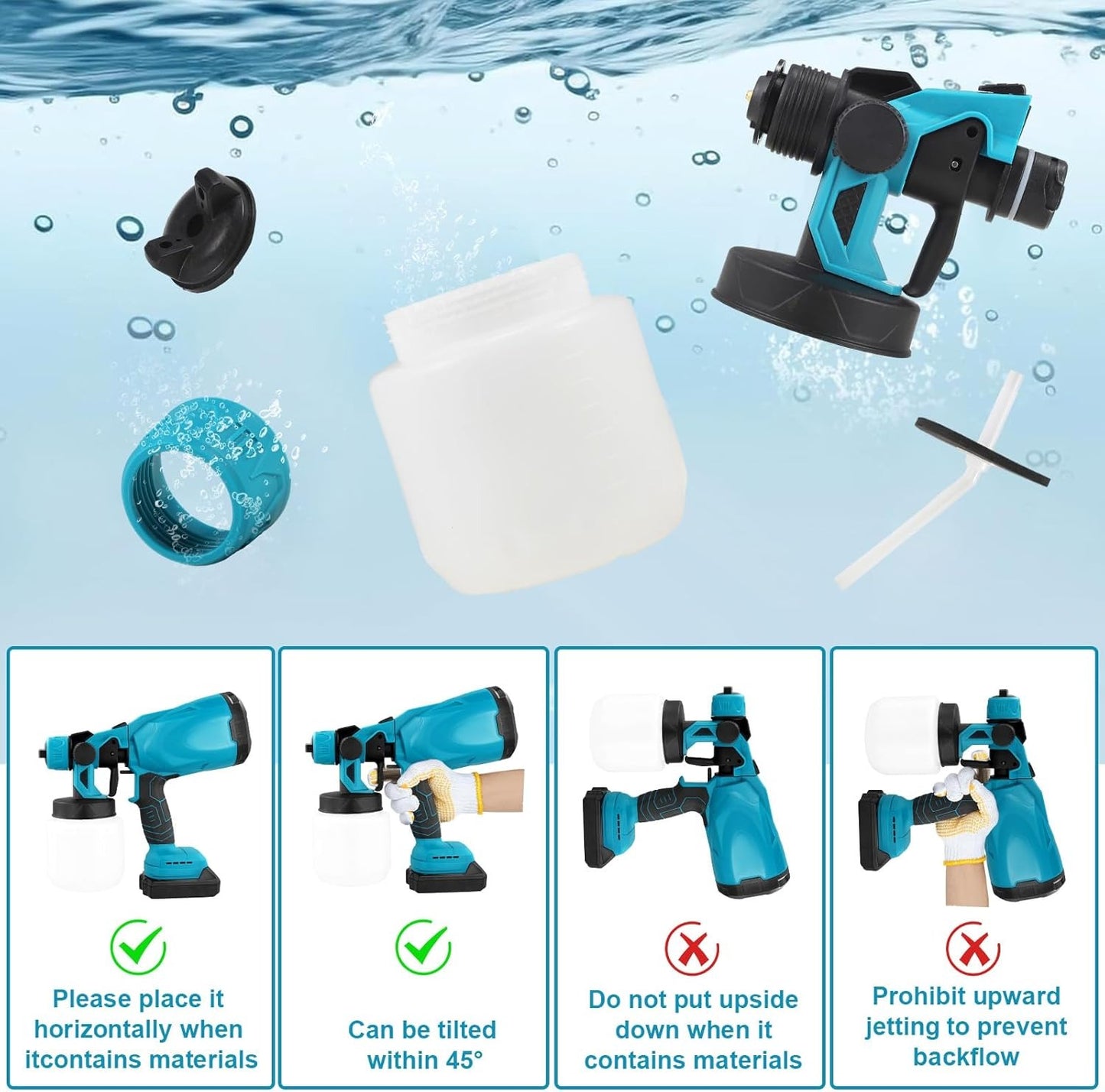 Please place it horizontally when itcontains materials

Can be tilted within 45°

Do not put upside down when it contains materials

Prohibit upward jetting to prevent backflow